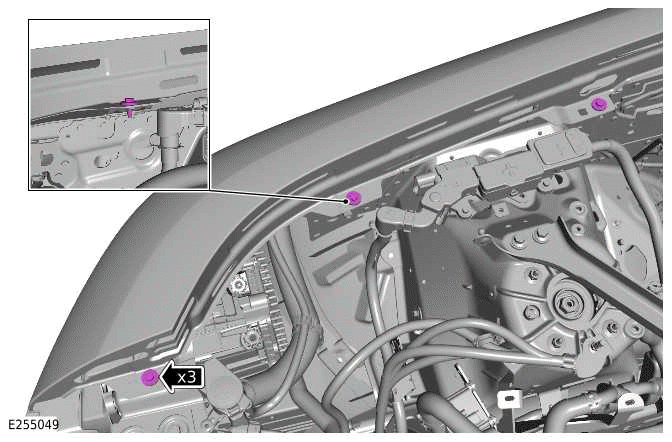 x3

E255049